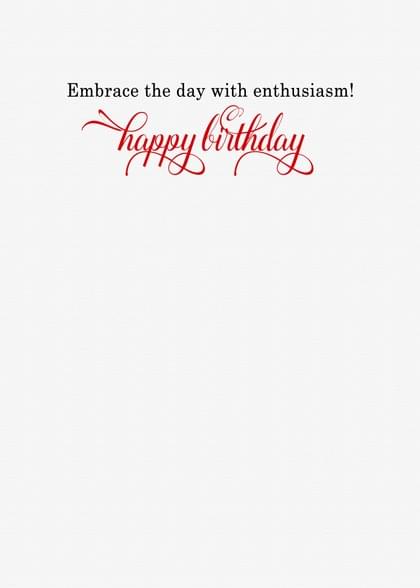 Embrace the day with enthusiasm!

happy birthday